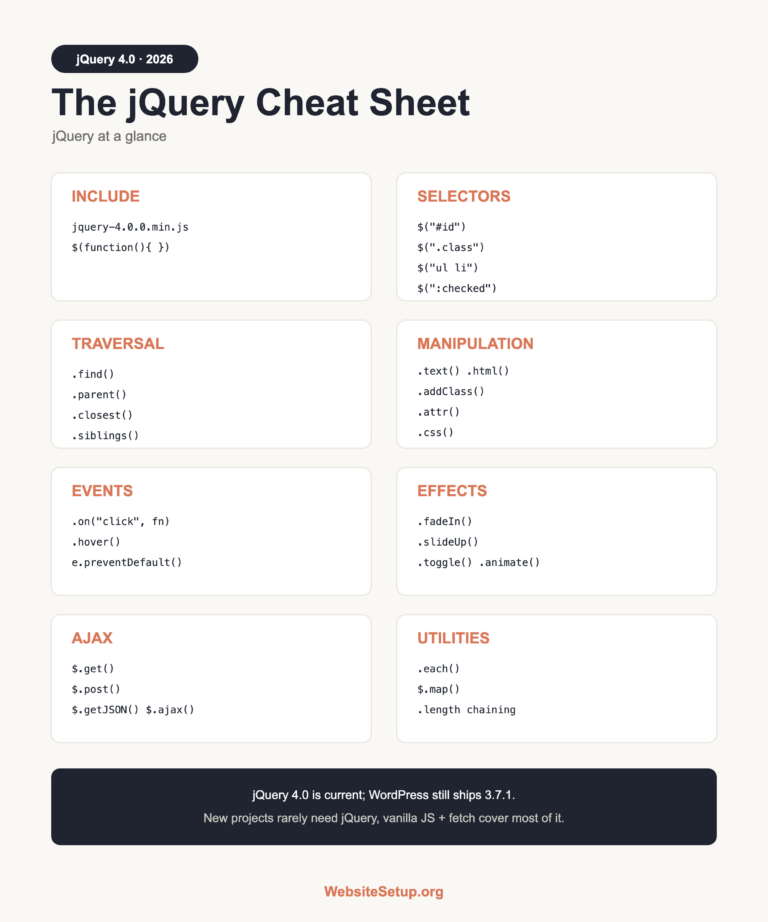 jQuery 4.0 · 2026

The jQuery Cheat Sheet

jQuery at a glance

INCLUDE

jquery-4.0.0.min.js
$(function(){ })

SELECTORS

$("#id")
$(".class")
$("ul li")
$(":checked")

TRAVERSAL

.find()
.parent()
.closest()
.siblings()

MANIPULATION

.text() .html()
.addClass()
.attr()
.css()

EVENTS

.on("click", fn)
.hover()
e.preventDefault()

EFFECTS

.fadeIn()
.slideUp()
.toggle() .animate()

AJAX

$.get()
$.post()
$.getJSON() $.ajax()

UTILITIES

.each()
$.map()
.length chaining

jQuery 4.0 is current; WordPress still ships 3.7.1.

New projects rarely need jQuery, vanilla JS + fetch cover most of it.

WebsiteSetup.org